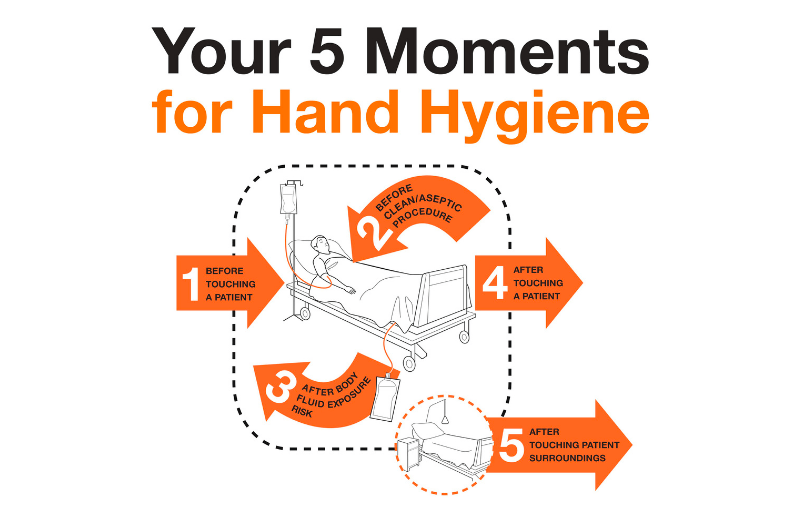 Your 5 Moments
for Hand Hygiene

1 BEFORE TOUCHING A PATIENT

2 BEFORE CLEAN/ASEPTIC PROCEDURE

3 AFTER BODY FLUID EXPOSURE RISK

4 AFTER TOUCHING A PATIENT

5 AFTER TOUCHING PATIENT SURROUNDINGS